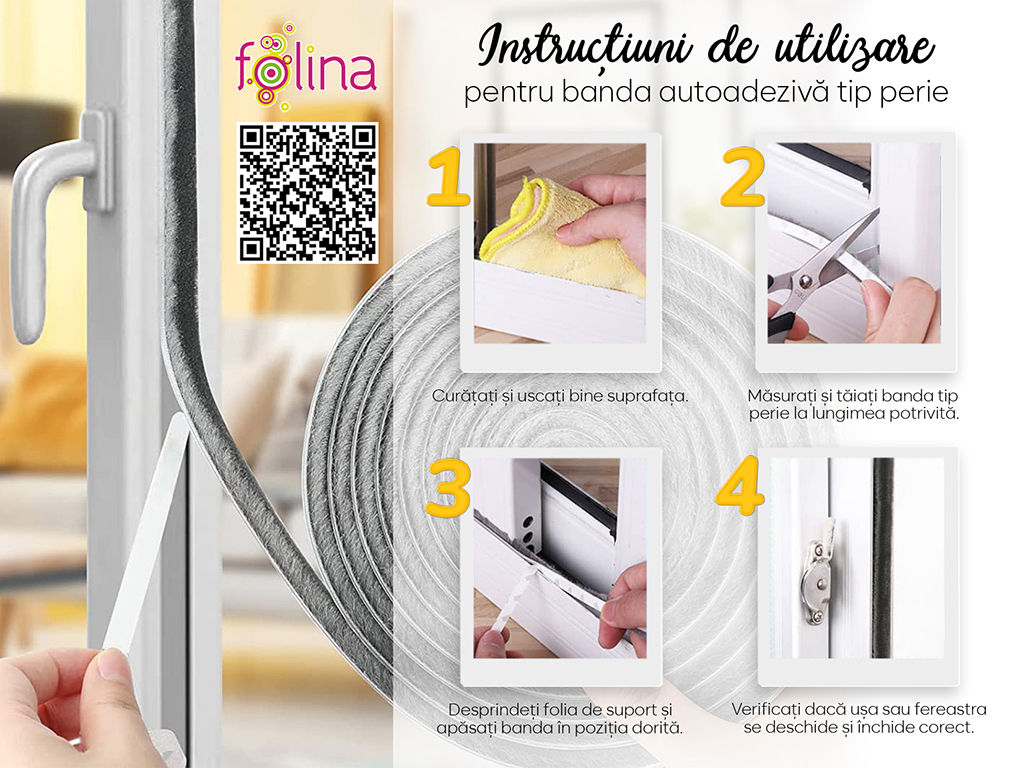 folina

Instrucțiuni de utilizare
pentru banda autoadezivă tip perie

1
Curățați și uscați bine suprafața.

2
Măsurați și tăiați banda tip perie la lungimea potrivită.

3
Desprindeți folia de suport și apăsați banda în poziția dorită.

4
Verificați dacă ușa sau fereastra se deschide și închide corect.